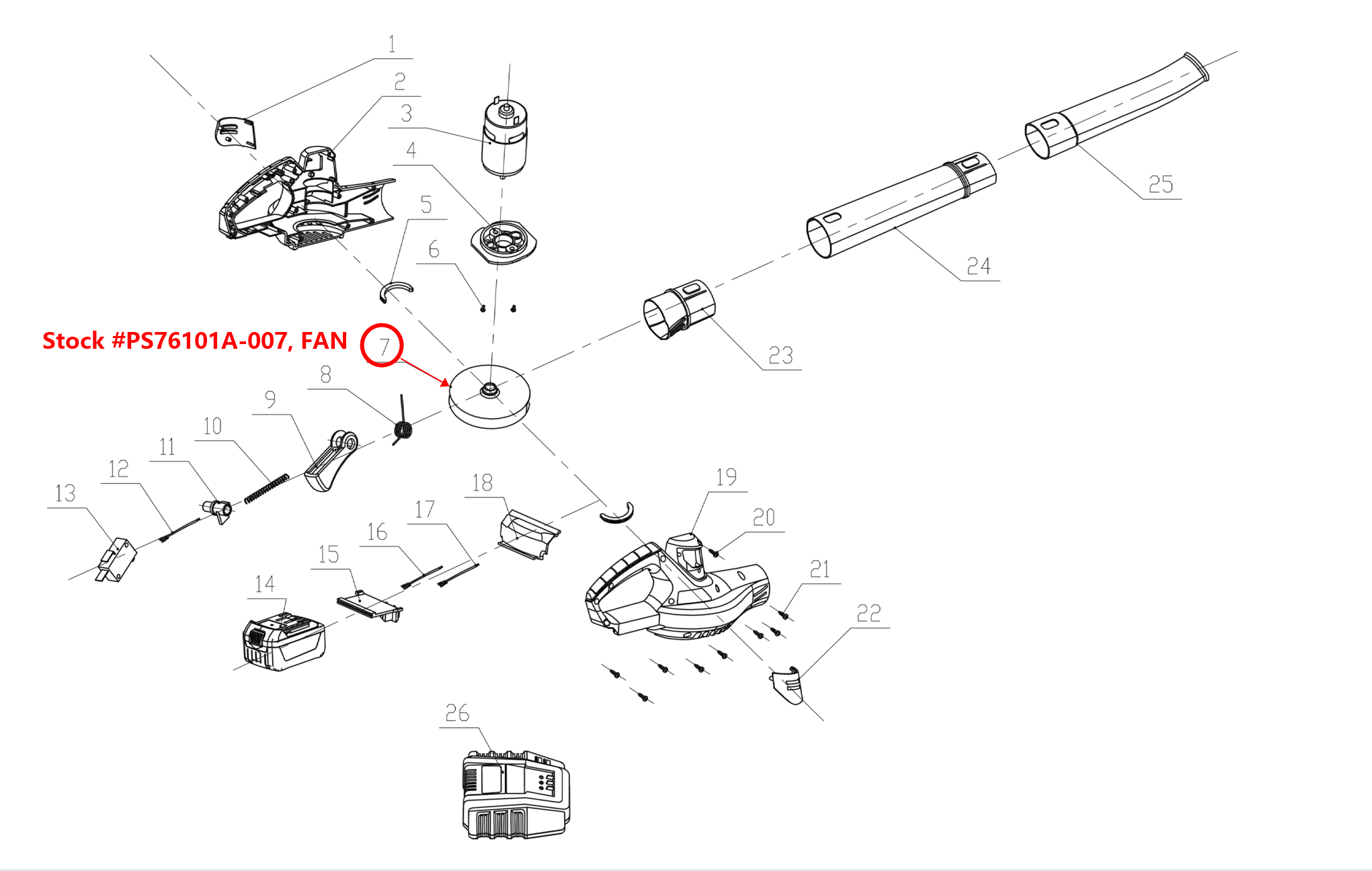 1
2
3
4
5
6
Stock #PS76101A-007, FAN
7
8
9
10
11
12
13
14
15
16
17
18
19
20
21
22
23
24
25
26