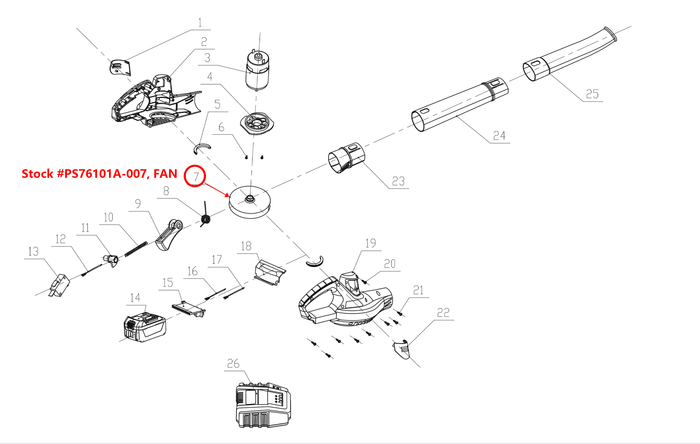 1
2
3
4
5
6
Stock #PS76101A-007, FAN
7
8
9
10
11
12
13
14
15
16
17
18
19
20
21
22
23
24
25
26